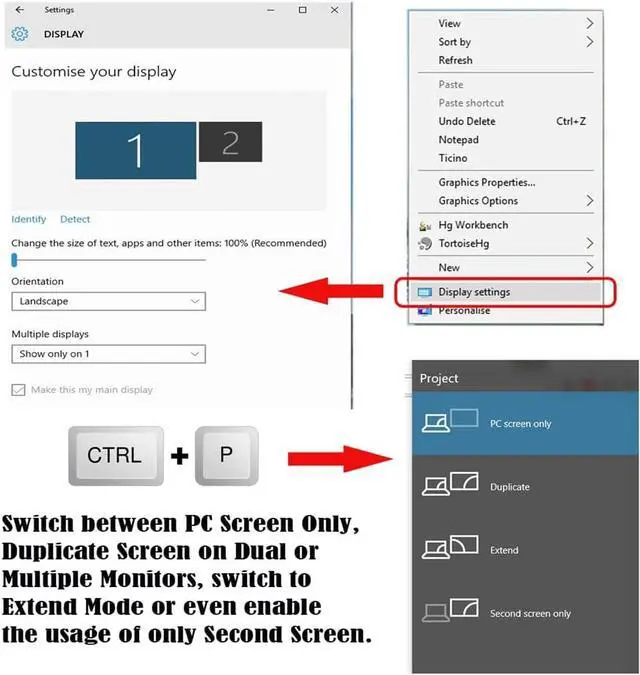 Settings

DISPLAY

Customise your display

1

2

Identify Detect

Change the size of text, apps and other items: 100% (Recommended)

Orientation

Landscape

Multiple displays

Show only on 1

Make this my main display

View
Sort by
Refresh
Paste
Paste shortcut
Undo Delete Ctrl+Z
Notepad
Ticino
Graphics Properties...
Graphics Options
Hg Workbench
TortoiseHg
New
Display settings
Personalise

CTRL + P

Project

PC screen only

Duplicate

Extend

Second screen only

Switch between PC Screen Only, Duplicate Screen on Dual or Multiple Monitors, switch to Extend Mode or even enable the usage of only Second Screen.