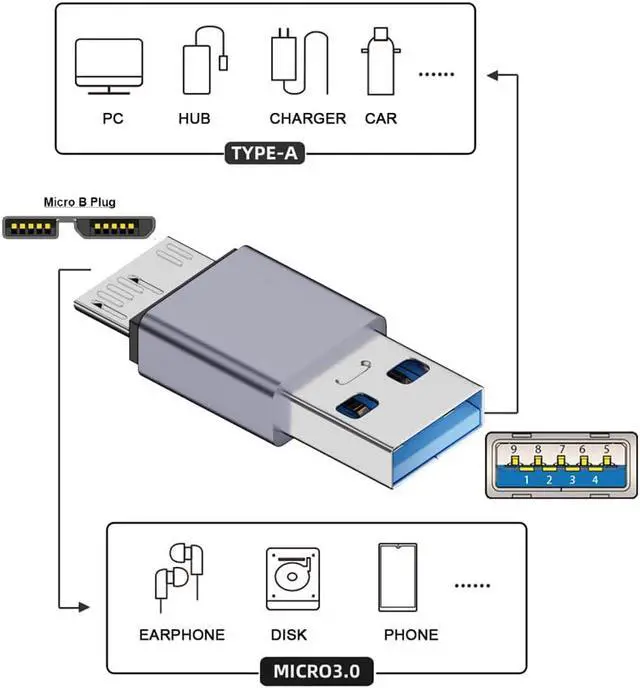 PC HUB CHARGER CAR ......

TYPE-A

Micro B Plug

9 8 7 6 5
1 2 3 4

EARPHONE DISK PHONE ......

MICRO3.0