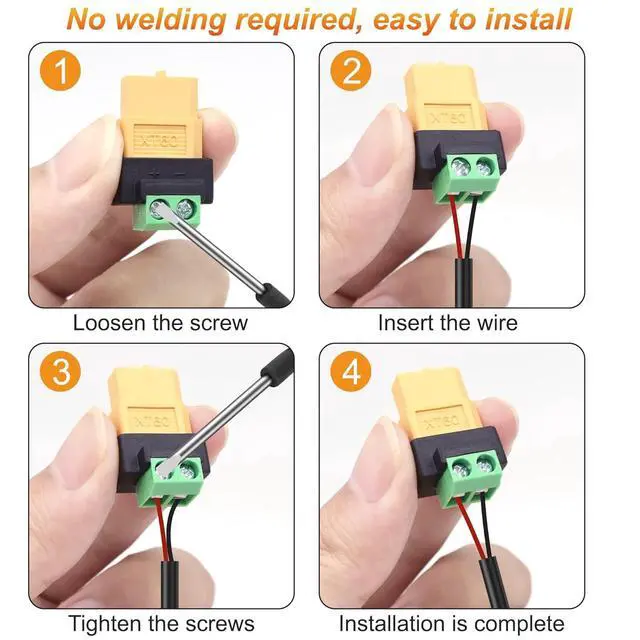 No welding required, easy to install

1

XT60

+ −

Loosen the screw

2

XT60

Insert the wire

3

XT60

Tighten the screws

4

XT60

Installation is complete