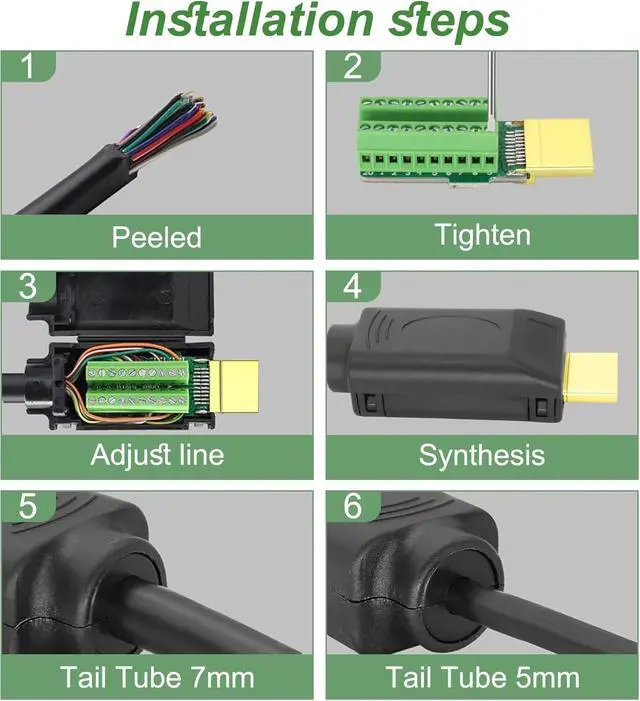 Installation steps

1
Peeled

2
Tighten

3
Adjust line

4
Synthesis

5
Tail Tube 7mm

6
Tail Tube 5mm