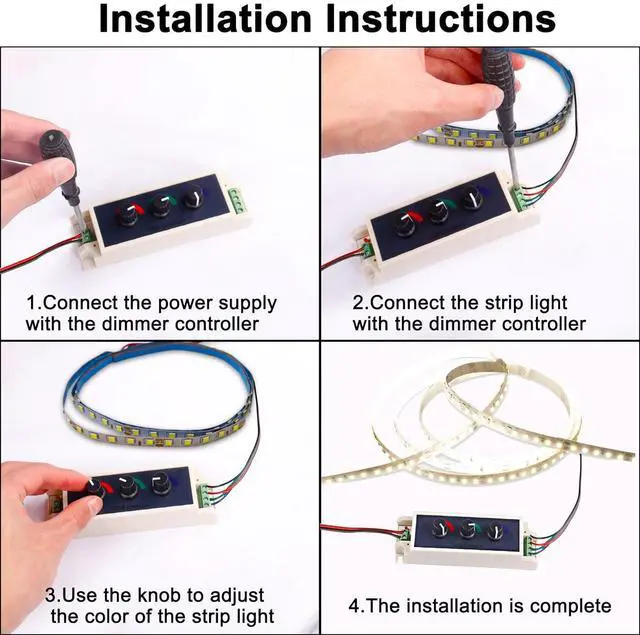 Installation Instructions

1.Connect the power supply with the dimmer controller

2.Connect the strip light with the dimmer controller

3.Use the knob to adjust the color of the strip light

4.The installation is complete