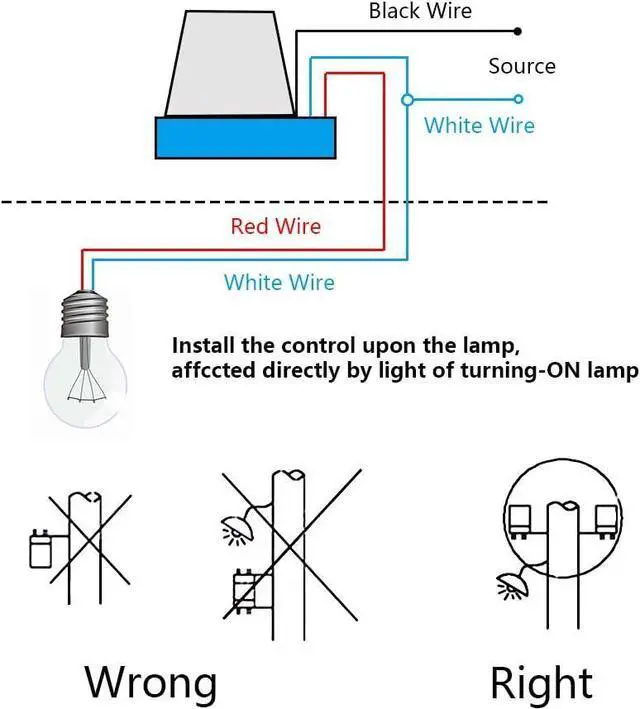 Black Wire

Source

White Wire

Red Wire

White Wire

Install the control upon the lamp, affccted directly by light of turning-ON lamp

Wrong

Right