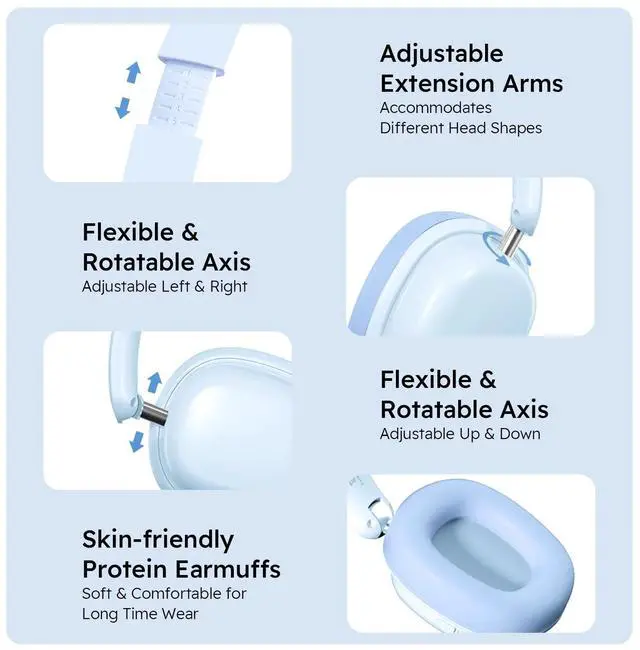 Adjustable Extension Arms
Accommodates Different Head Shapes

Flexible & Rotatable Axis
Adjustable Left & Right

Flexible & Rotatable Axis
Adjustable Up & Down

Skin-friendly Protein Earmuffs
Soft & Comfortable for Long Time Wear