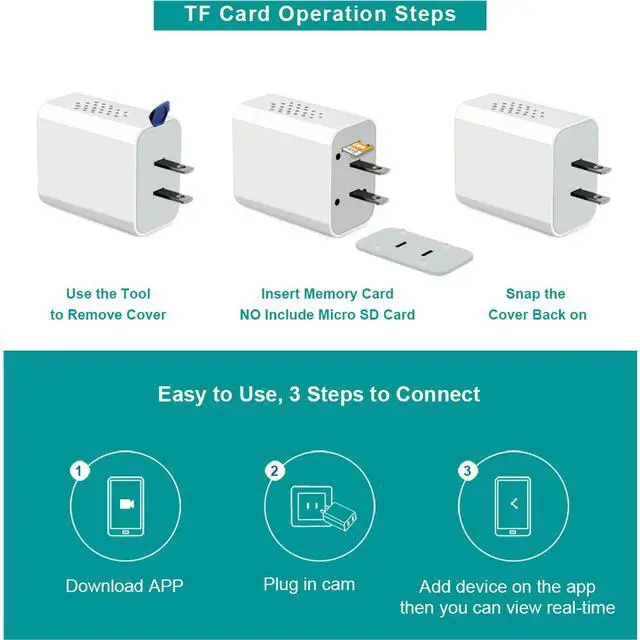 TF Card Operation Steps

Use the Tool to Remove Cover

Insert Memory Card NO Include Micro SD Card

Snap the Cover Back on

Easy to Use, 3 Steps to Connect

1
Download APP

2
Plug in cam

3
Add device on the app then you can view real-time