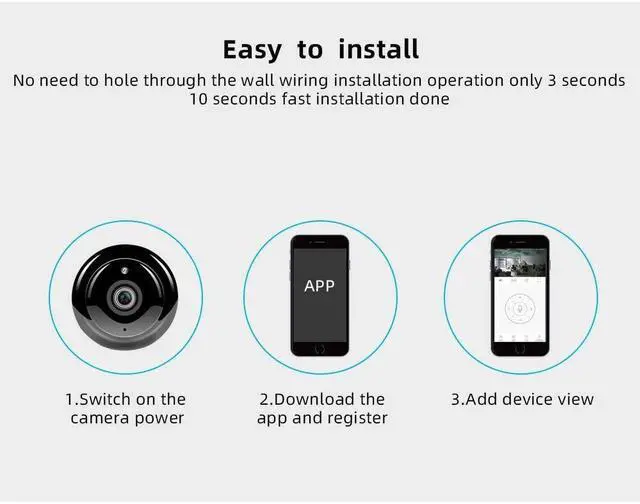 Easy to install

No need to hole through the wall wiring installation operation only 3 seconds 10 seconds fast installation done

APP

1.Switch on the camera power

2.Download the app and register

3.Add device view