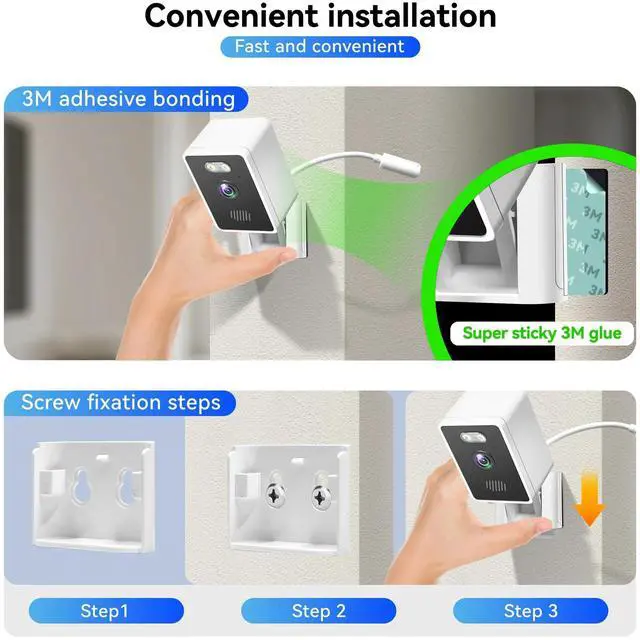 Convenient installation

Fast and convenient

3M adhesive bonding

3M 3M 3M 3M 3M

Super sticky 3M glue

Screw fixation steps

Step1

Step 2

Step 3