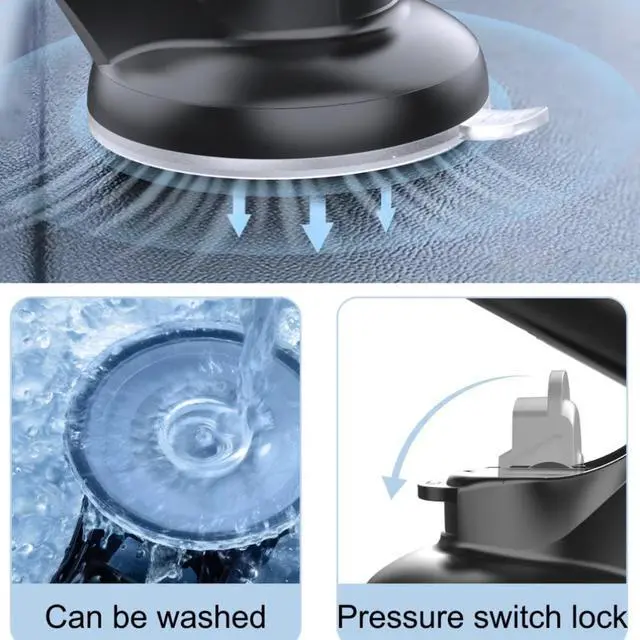 Can be washed

Pressure switch lock