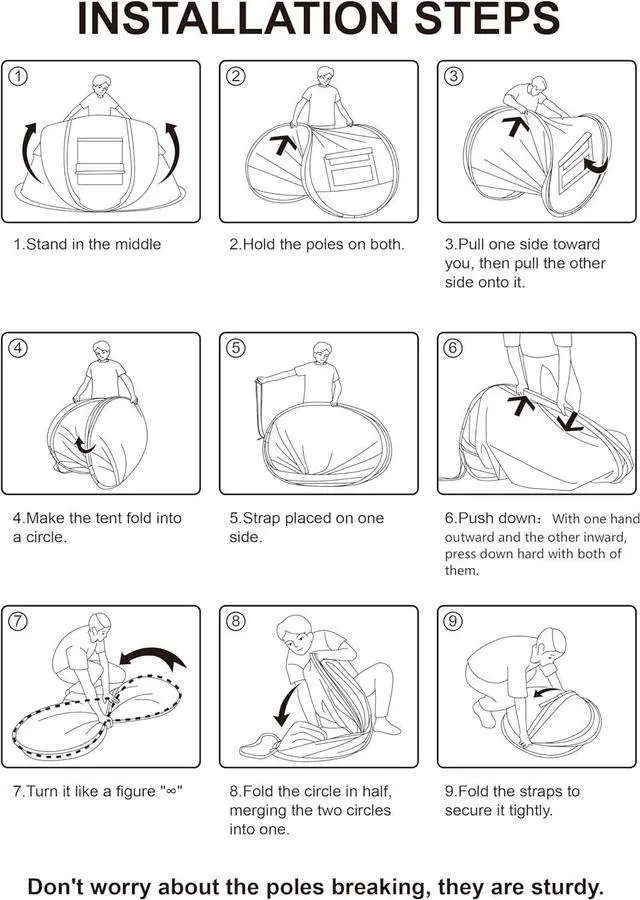 INSTALLATION STEPS

①

1.Stand in the middle

②

2.Hold the poles on both.

③

3.Pull one side toward you, then pull the other side onto it.

④

4.Make the tent fold into a circle.

⑤

5.Strap placed on one side.

⑥

6.Push down：With one hand outward and the other inward, press down hard with both of them.

⑦

7.Turn it like a figure "∞"

⑧

8.Fold the circle in half, merging the two circles into one.

⑨

9.Fold the straps to secure it tightly.

Don't worry about the poles breaking, they are sturdy.