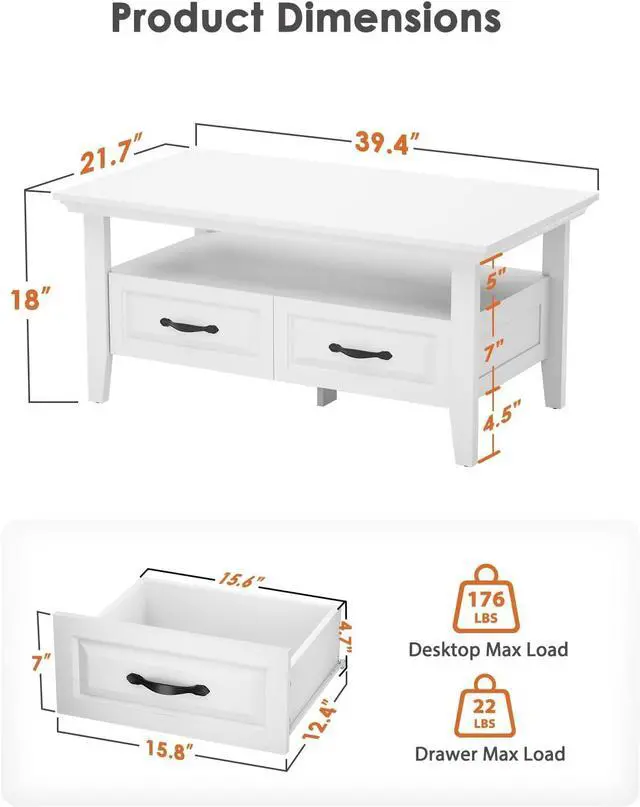 Product Dimensions

21.7"

39.4"

18"

5"

7"

4.5"

15.6"

4.7"

7"

12.4"

15.8"

176 LBS

Desktop Max Load

22 LBS

Drawer Max Load