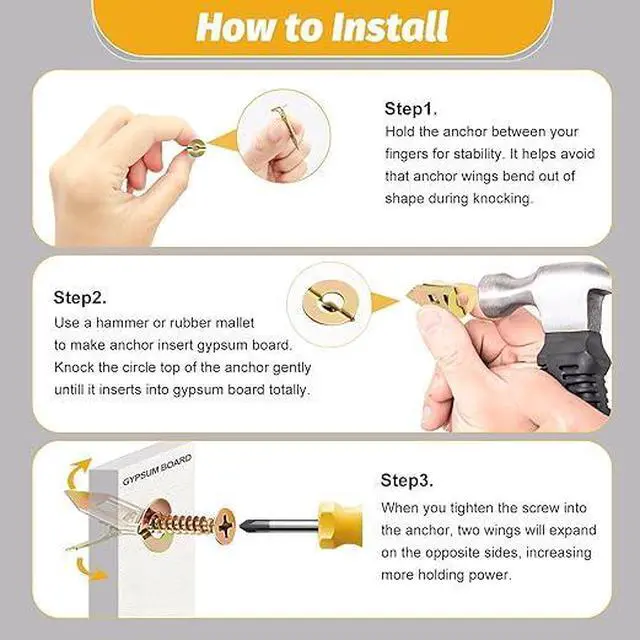 How to Install

Step1.
Hold the anchor between your fingers for stability. It helps avoid that anchor wings bend out of shape during knocking.

Step2.
Use a hammer or rubber mallet to make anchor insert gypsum board. Knock the circle top of the anchor gently untill it inserts into gypsum board totally.

GYPSUM BOARD

Step3.
When you tighten the screw into the anchor, two wings will expand on the opposite sides, increasing more holding power.