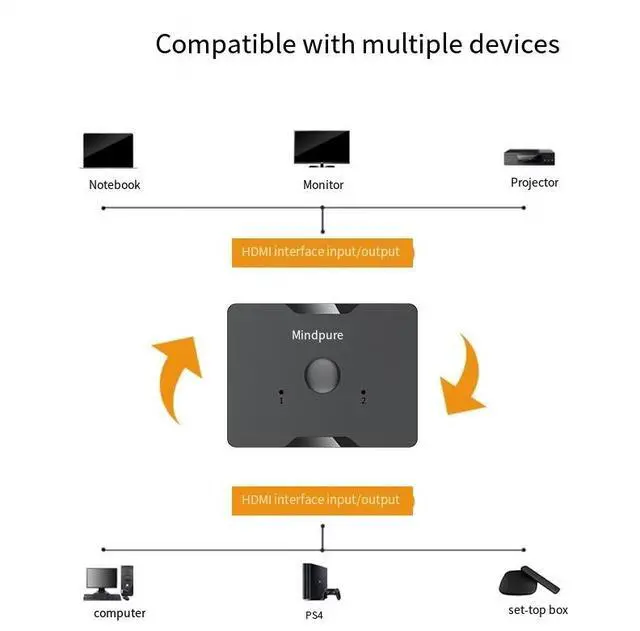 Compatible with multiple devices

Notebook

Monitor

Projector

HDMI interface input/output

Mindpure

1

2

HDMI interface input/output

computer

PS4

set-top box