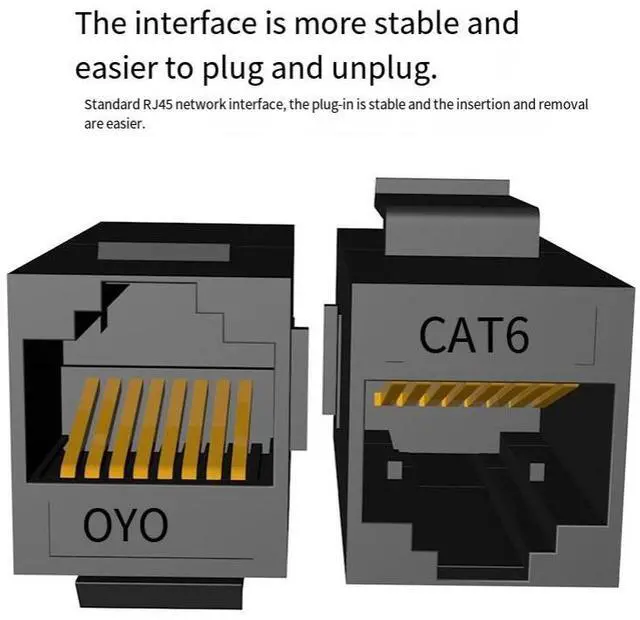 The interface is more stable and easier to plug and unplug.

Standard RJ45 network interface, the plug-in is stable and the insertion and removal are easier.

OYO

CAT6