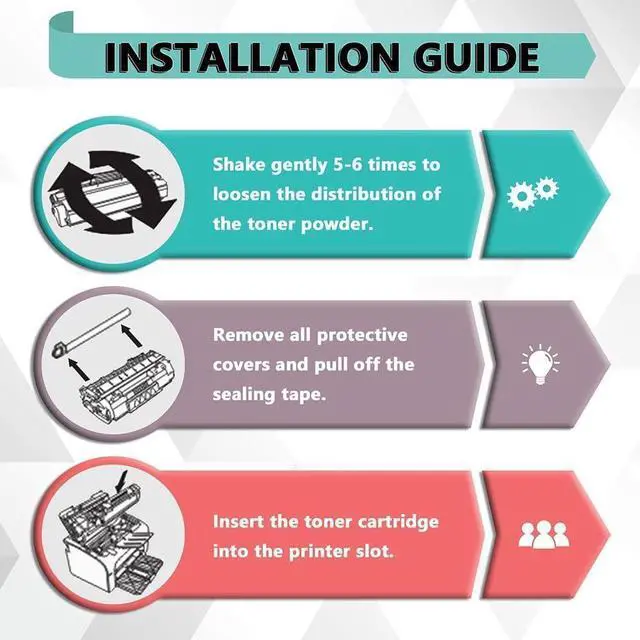 INSTALLATION GUIDE

Shake gently 5-6 times to loosen the distribution of the toner powder.

Remove all protective covers and pull off the sealing tape.

Insert the toner cartridge into the printer slot.