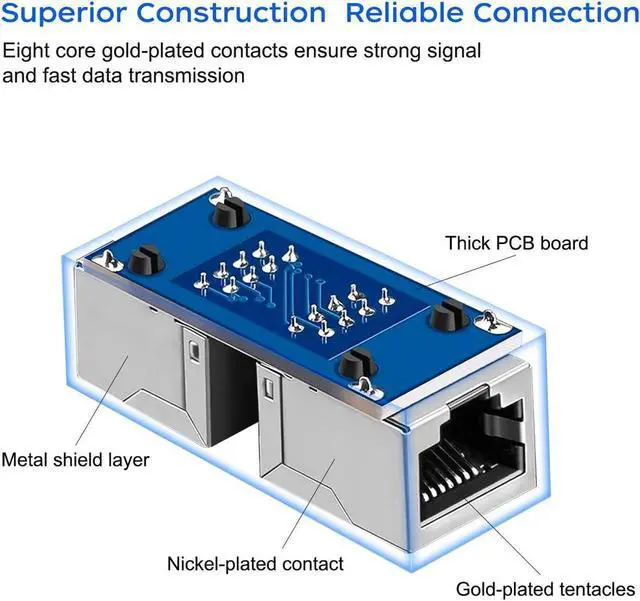 Superior Construction  Reliable Connection

Eight core gold-plated contacts ensure strong signal and fast data transmission

Thick PCB board

Metal shield layer

Nickel-plated contact

Gold-plated tentacles