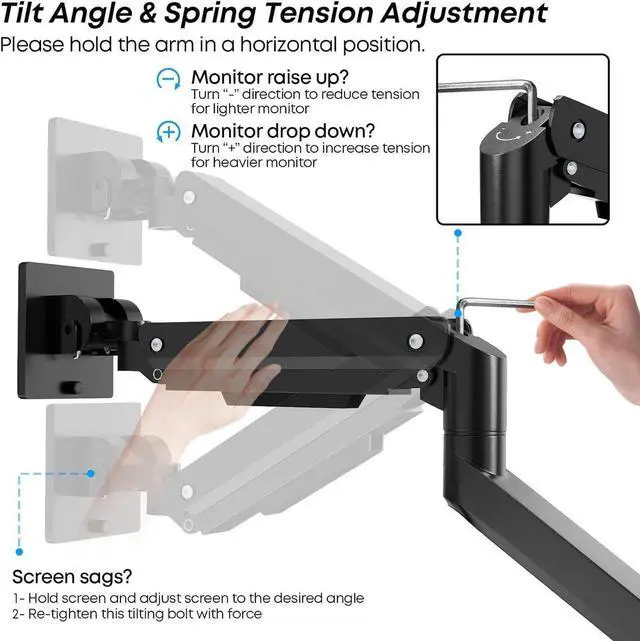 Tilt Angle & Spring Tension Adjustment
Please hold the arm in a horizontal position.

Monitor raise up?
Turn "-" direction to reduce tension for lighter monitor

Monitor drop down?
Turn "+" direction to increase tension for heavier monitor

Screen sags?
1- Hold screen and adjust screen to the desired angle
2- Re-tighten this tilting bolt with force