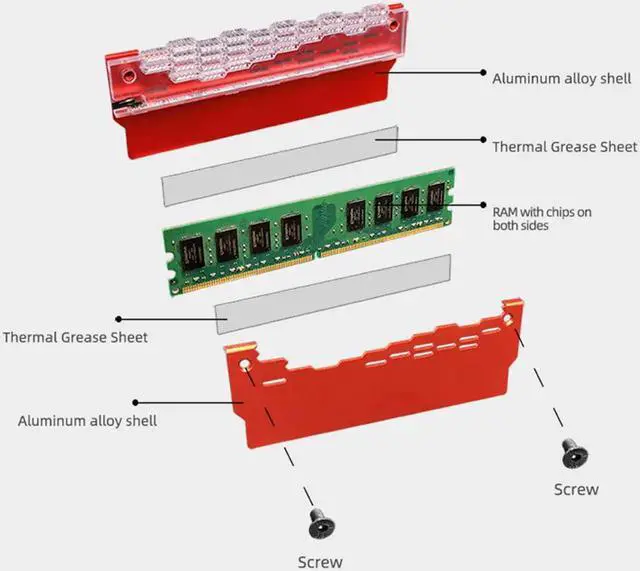 Aluminum alloy shell

Thermal Grease Sheet

RAM with chips on both sides

Thermal Grease Sheet

Aluminum alloy shell

Screw

Screw