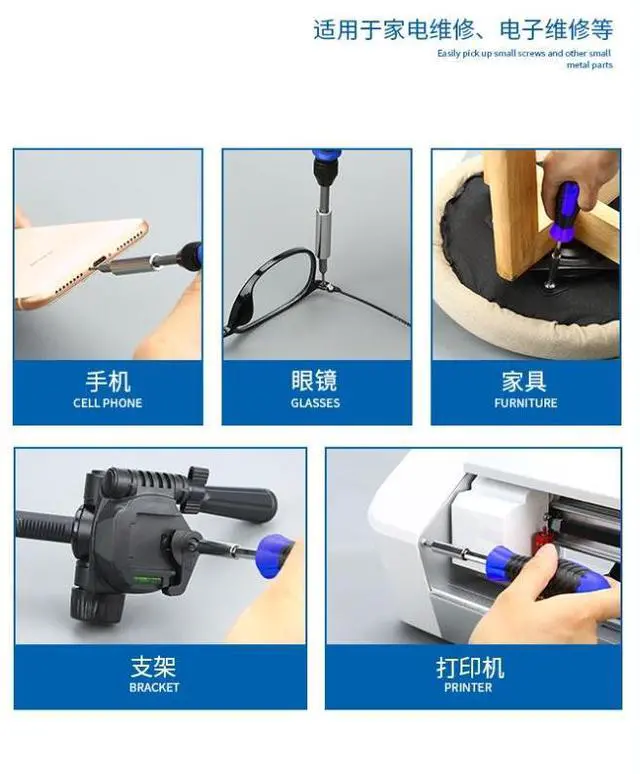 适用于家电维修、电子维修等

Easily pick up small screws and other small metal parts

手机
CELL PHONE

眼镜
GLASSES

家具
FURNITURE

支架
BRACKET

打印机
PRINTER