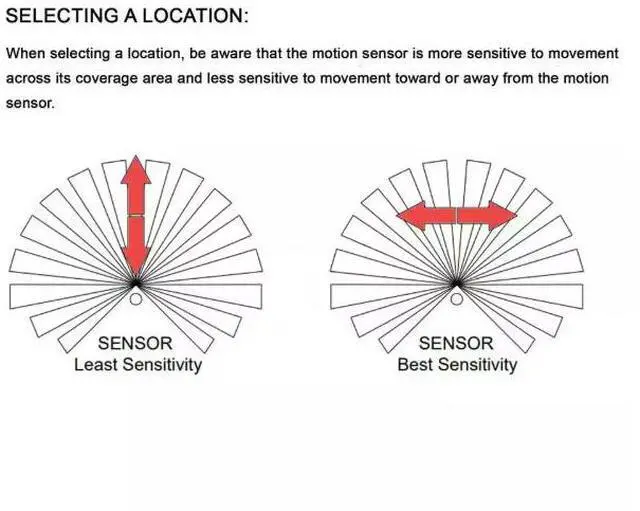 SELECTING A LOCATION:

When selecting a location, be aware that the motion sensor is more sensitive to movement across its coverage area and less sensitive to movement toward or away from the motion sensor.

SENSOR
Least Sensitivity

SENSOR
Best Sensitivity