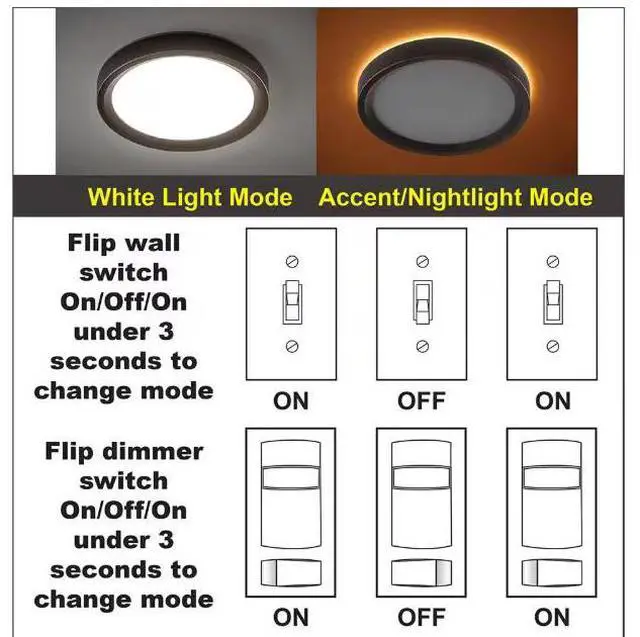 White Light Mode

Accent/Nightlight Mode

Flip wall switch On/Off/On under 3 seconds to change mode

ON

OFF

ON

Flip dimmer switch On/Off/On under 3 seconds to change mode

ON

OFF

ON