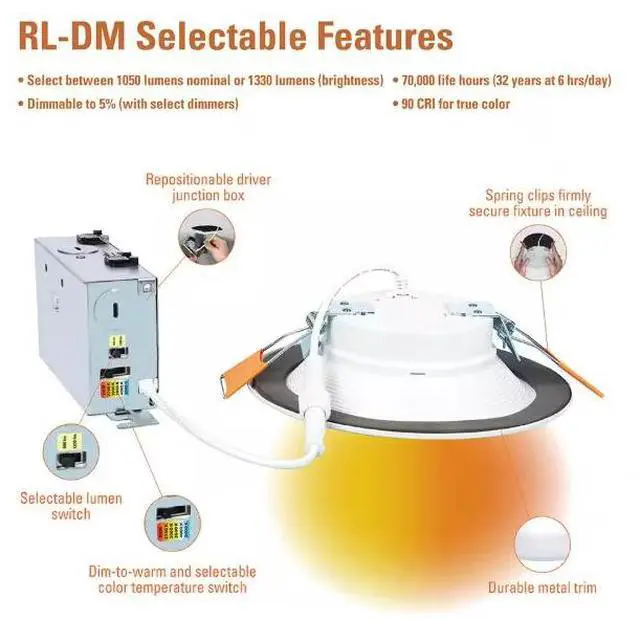 RL-DM Selectable Features

• Select between 1050 lumens nominal or 1330 lumens (brightness)
• Dimmable to 5% (with select dimmers)
• 70,000 life hours (32 years at 6 hrs/day)
• 90 CRI for true color

Repositionable driver junction box

Spring clips firmly secure fixture in ceiling

Selectable lumen switch

Dim-to-warm and selectable color temperature switch

Durable metal trim