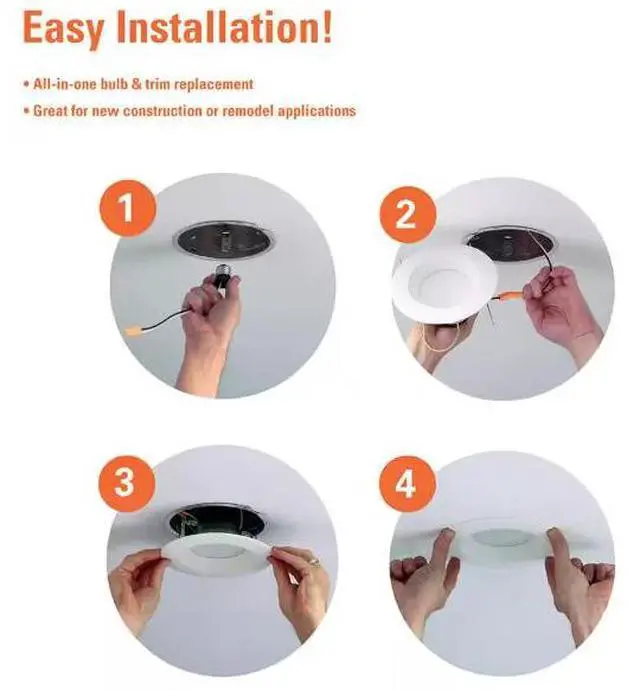 Easy Installation!

• All-in-one bulb & trim replacement
• Great for new construction or remodel applications

1

2

3

4