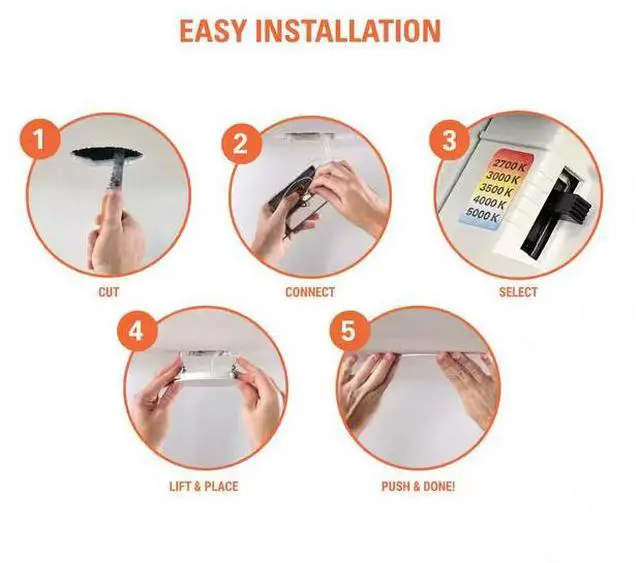 EASY INSTALLATION

1

CUT

2

CONNECT

3

2700 K
3000 K
3500 K
4000 K
5000 K

SELECT

4

LIFT & PLACE

5

PUSH & DONE!