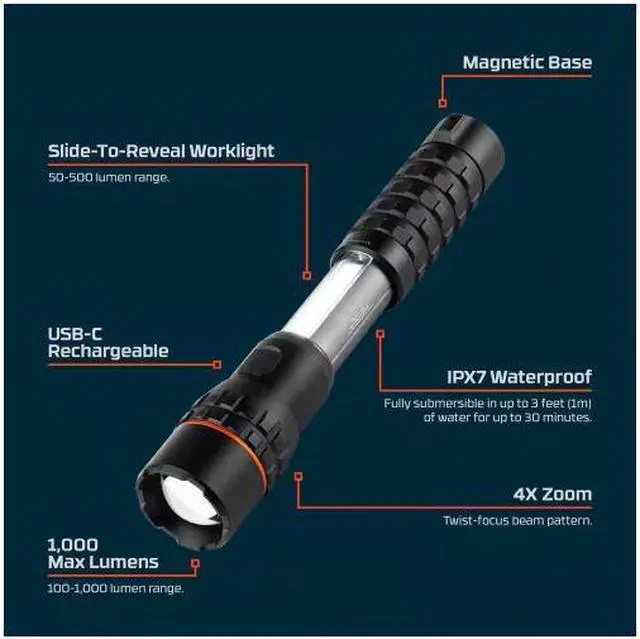 Magnetic Base

Slide-To-Reveal Worklight

50-500 lumen range.

USB-C Rechargeable

IPX7 Waterproof

Fully submersible in up to 3 feet (1m) of water for up to 30 minutes.

4X Zoom

Twist-focus beam pattern.

1,000 Max Lumens

100-1,000 lumen range.