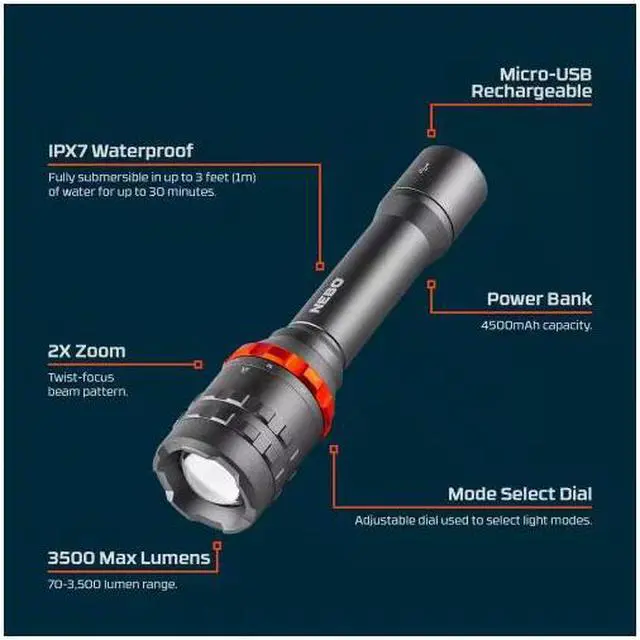 Micro-USB Rechargeable

IPX7 Waterproof

Fully submersible in up to 3 feet (1m) of water for up to 30 minutes.

NEBO

Power Bank

4500mAh capacity.

2X Zoom

Twist-focus beam pattern.

Mode Select Dial

Adjustable dial used to select light modes.

3500 Max Lumens

70-3,500 lumen range.