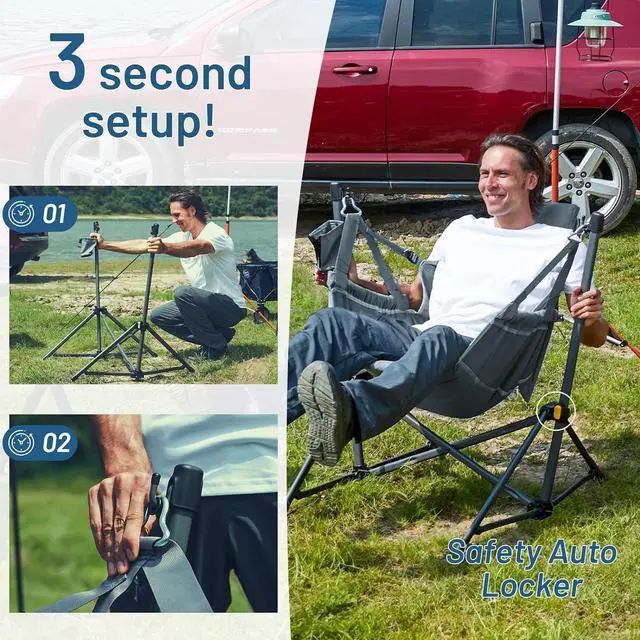 3 second setup!

01

02

Safety Auto Locker