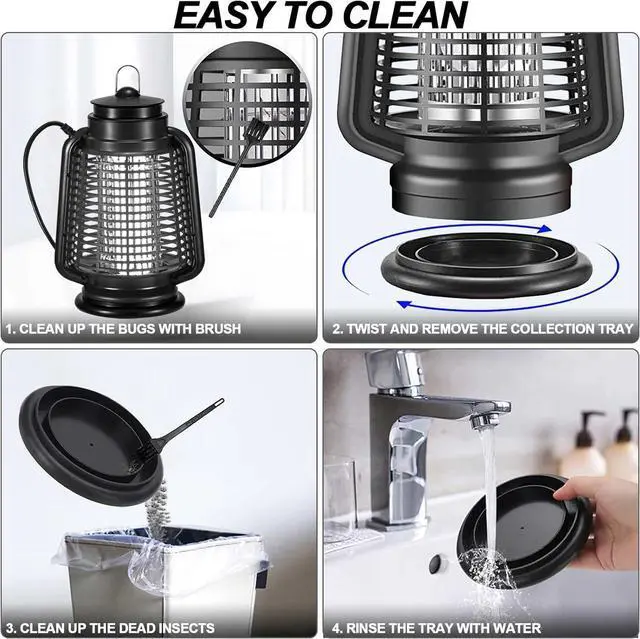 EASY TO CLEAN

1. CLEAN UP THE BUGS WITH BRUSH

2. TWIST AND REMOVE THE COLLECTION TRAY

3. CLEAN UP THE DEAD INSECTS

4. RINSE THE TRAY WITH WATER