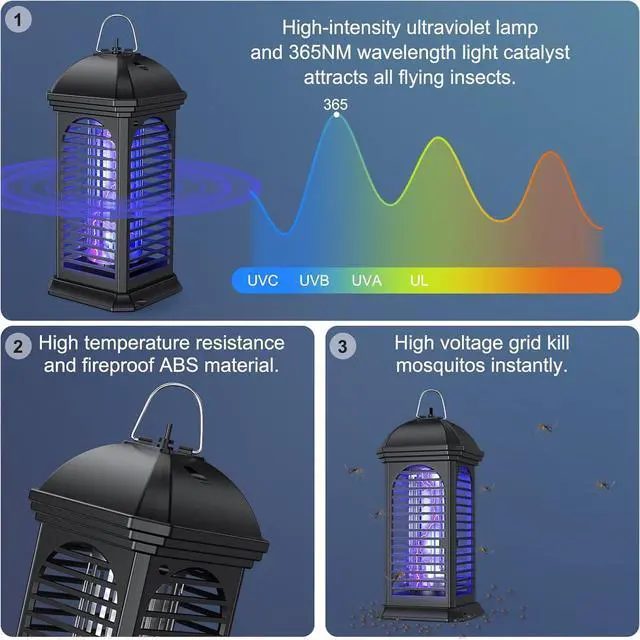 1

High-intensity ultraviolet lamp and 365NM wavelength light catalyst attracts all flying insects.

365

UVC UVB UVA UL

2 High temperature resistance and fireproof ABS material.

3 High voltage grid kill mosquitos instantly.