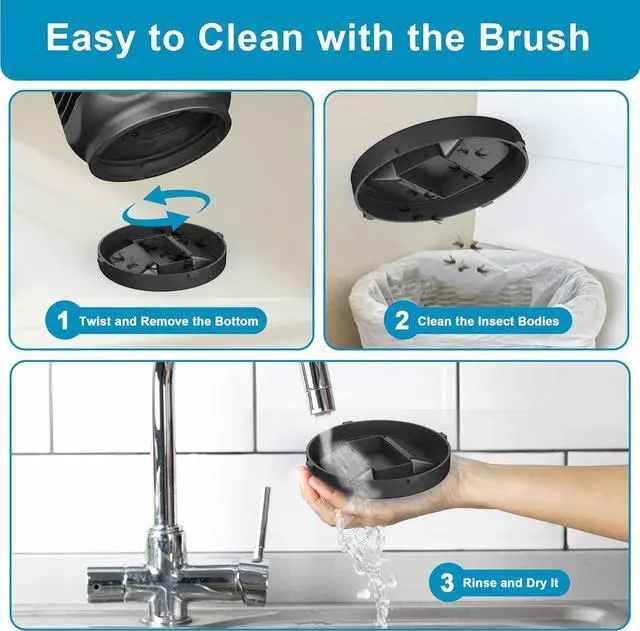 Easy to Clean with the Brush

1 Twist and Remove the Bottom

2 Clean the Insect Bodies

3 Rinse and Dry It