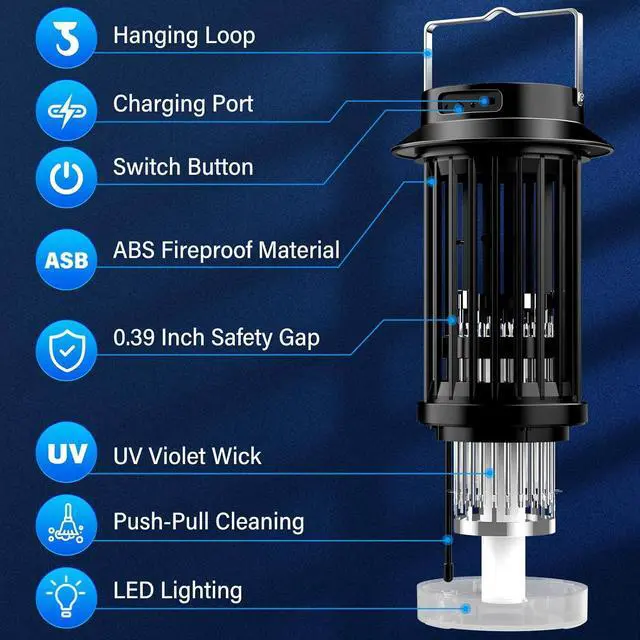 Hanging Loop

Charging Port

Switch Button

ASB ABS Fireproof Material

0.39 Inch Safety Gap

UV UV Violet Wick

Push-Pull Cleaning

LED Lighting