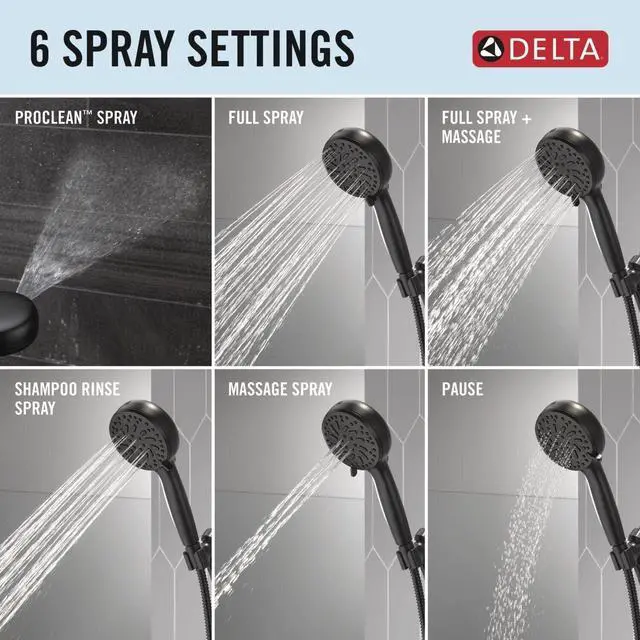 6 SPRAY SETTINGS

DELTA

PROCLEAN™ SPRAY

FULL SPRAY

FULL SPRAY + MASSAGE

SHAMPOO RINSE SPRAY

MASSAGE SPRAY

PAUSE