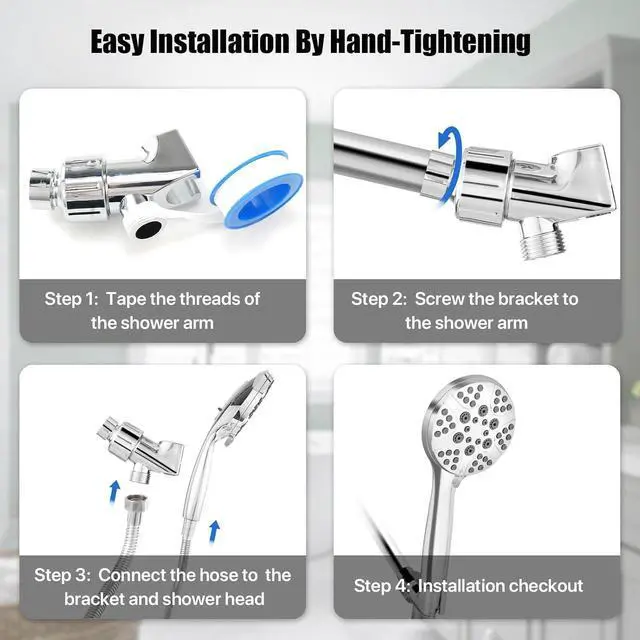 Easy Installation By Hand-Tightening

Step 1: Tape the threads of the shower arm

Step 2: Screw the bracket to the shower arm

Step 3: Connect the hose to the bracket and shower head

Step 4: Installation checkout