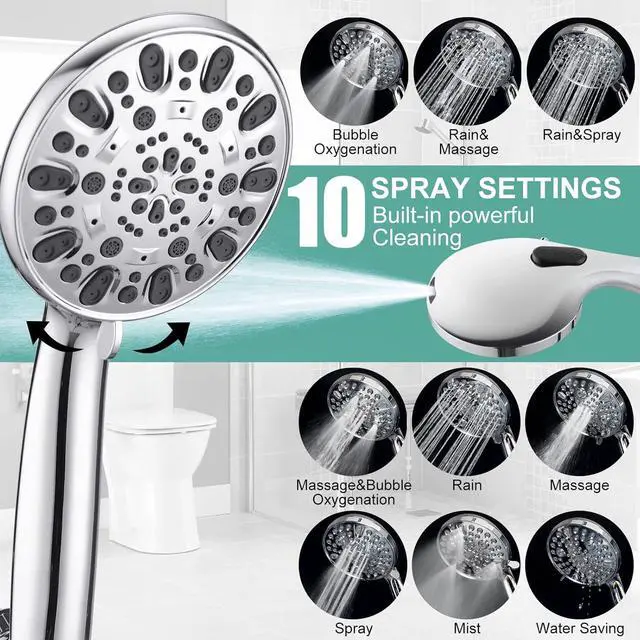 Bubble Oxygenation

Rain& Massage

Rain&Spray

10 SPRAY SETTINGS
Built-in powerful Cleaning

Massage&Bubble Oxygenation

Rain

Massage

Spray

Mist

Water Saving