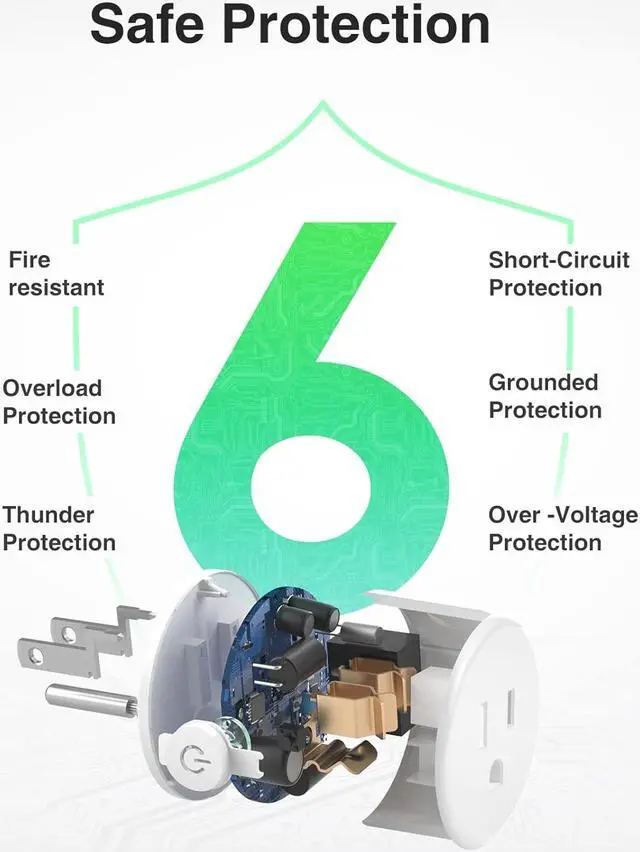 Safe Protection

6

Fire resistant

Overload Protection

Thunder Protection

Short-Circuit Protection

Grounded Protection

Over -Voltage Protection