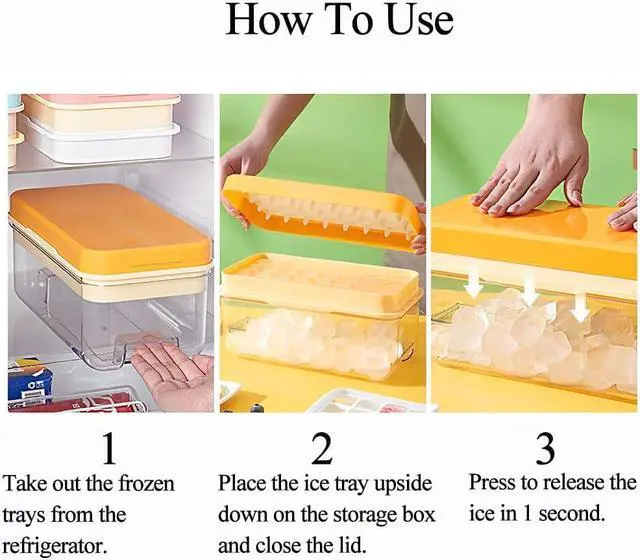 How To Use

1
Take out the frozen trays from the refrigerator.

2
Place the ice tray upside down on the storage box and close the lid.

3
Press to release the ice in 1 second.