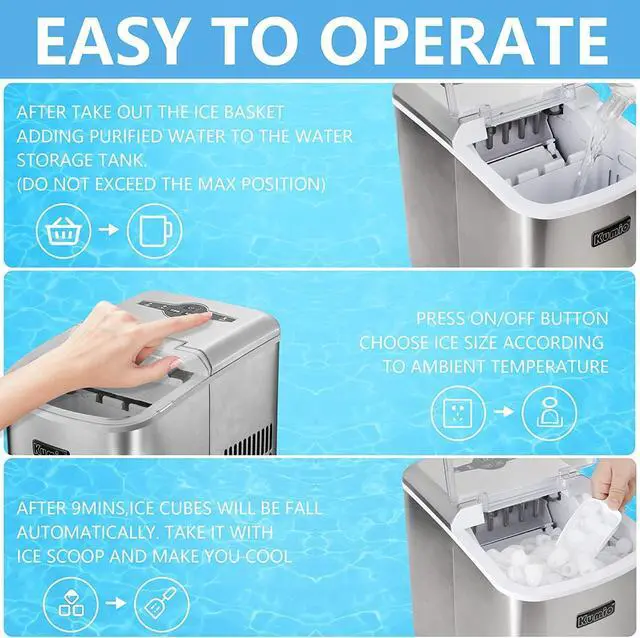 EASY TO OPERATE

AFTER TAKE OUT THE ICE BASKET ADDING PURIFIED WATER TO THE WATER STORAGE TANK. (DO NOT EXCEED THE MAX POSITION)

Kumio

PRESS ON/OFF BUTTON CHOOSE ICE SIZE ACCORDING TO AMBIENT TEMPERATURE

Kumio

AFTER 9MINS,ICE CUBES WILL BE FALL AUTOMATICALLY. TAKE IT WITH ICE SCOOP AND MAKE YOU COOL

Kumio