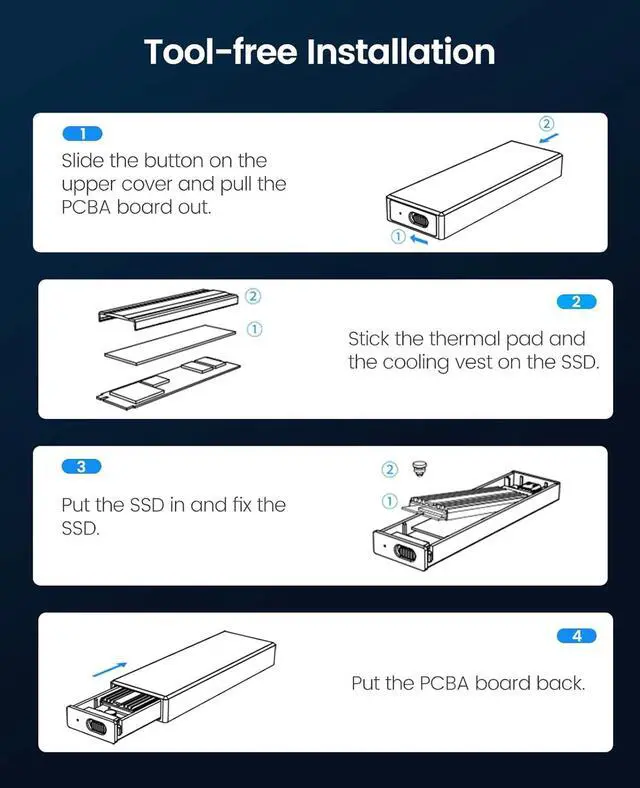 Tool-free Installation

1
Slide the button on the upper cover and pull the PCBA board out.

②
①

②
①

2
Stick the thermal pad and the cooling vest on the SSD.

3
Put the SSD in and fix the SSD.

②
①

4
Put the PCBA board back.