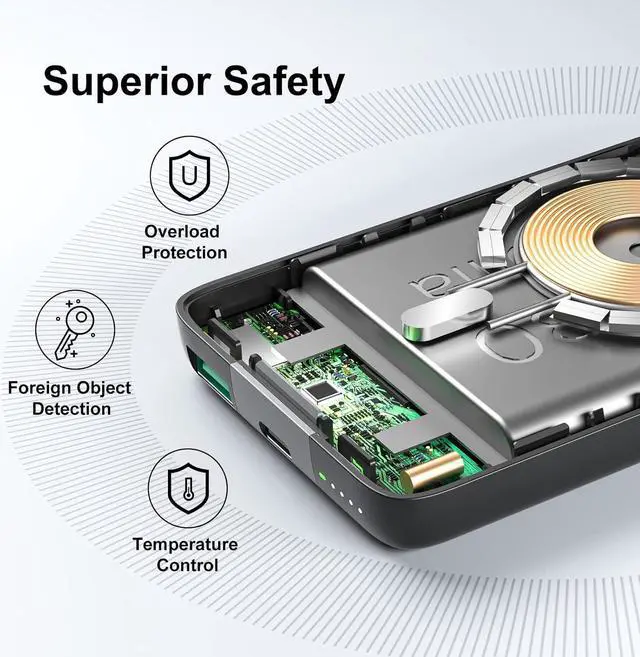 Superior Safety

U

Overload Protection

Foreign Object Detection

Temperature Control