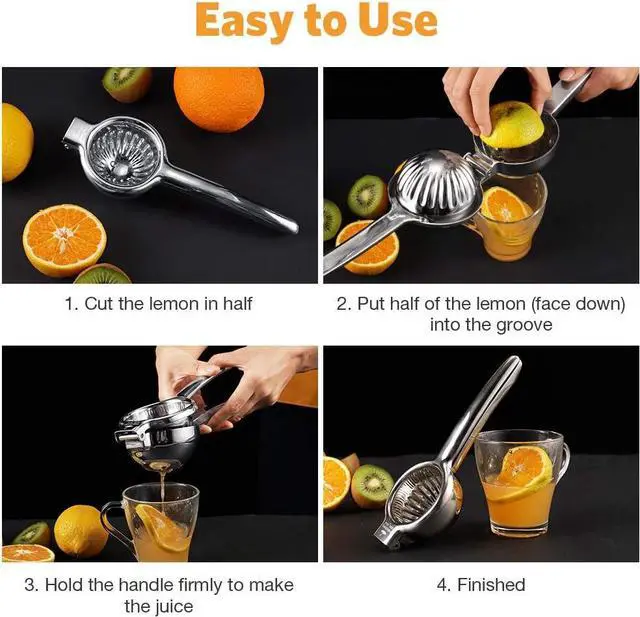 Easy to Use

1. Cut the lemon in half

2. Put half of the lemon (face down) into the groove

3. Hold the handle firmly to make the juice

4. Finished