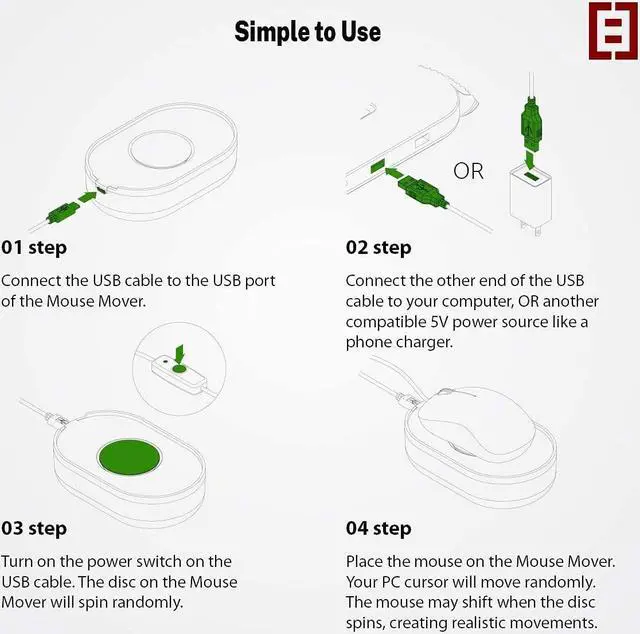 Simple to Use

OR

01 step

Connect the USB cable to the USB port of the Mouse Mover.

02 step

Connect the other end of the USB cable to your computer, OR another compatible 5V power source like a phone charger.

03 step

Turn on the power switch on the USB cable. The disc on the Mouse Mover will spin randomly.

04 step

Place the mouse on the Mouse Mover. Your PC cursor will move randomly. The mouse may shift when the disc spins, creating realistic movements.