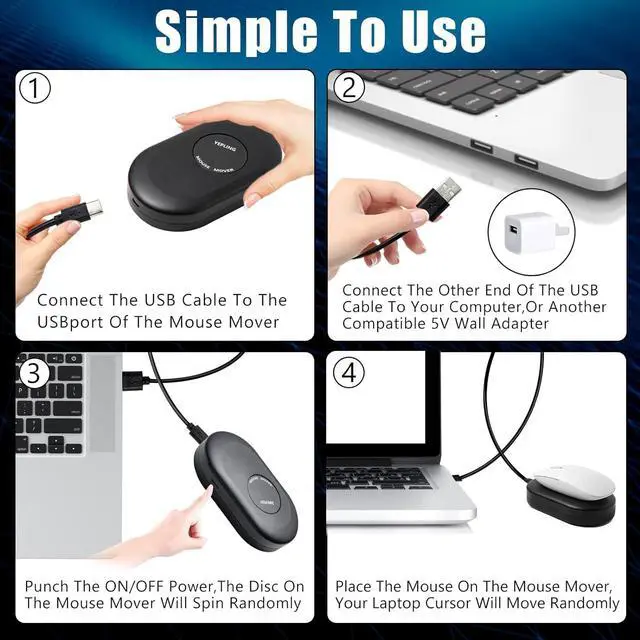 Simple To Use

①

YEPLING
MOUSE MOVER

Connect The USB Cable To The USBport Of The Mouse Mover

②

Connect The Other End Of The USB Cable To Your Computer,Or Another Compatible 5V Wall Adapter

③

Punch The ON/OFF Power,The Disc On The Mouse Mover Will Spin Randomly

④

Place The Mouse On The Mouse Mover, Your Laptop Cursor Will Move Randomly