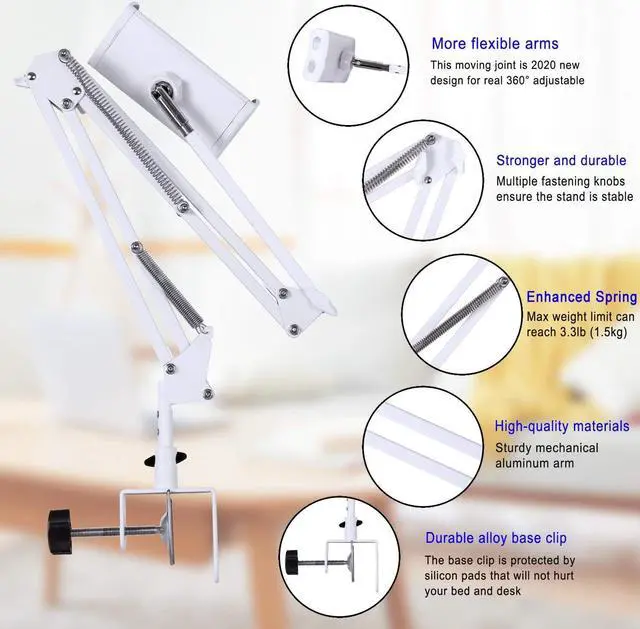 More flexible arms
This moving joint is 2020 new design for real 360° adjustable

Stronger and durable
Multiple fastening knobs ensure the stand is stable

Enhanced Spring
Max weight limit can reach 3.3lb (1.5kg)

High-quality materials
Sturdy mechanical aluminum arm

Durable alloy base clip
The base clip is protected by silicon pads that will not hurt your bed and desk