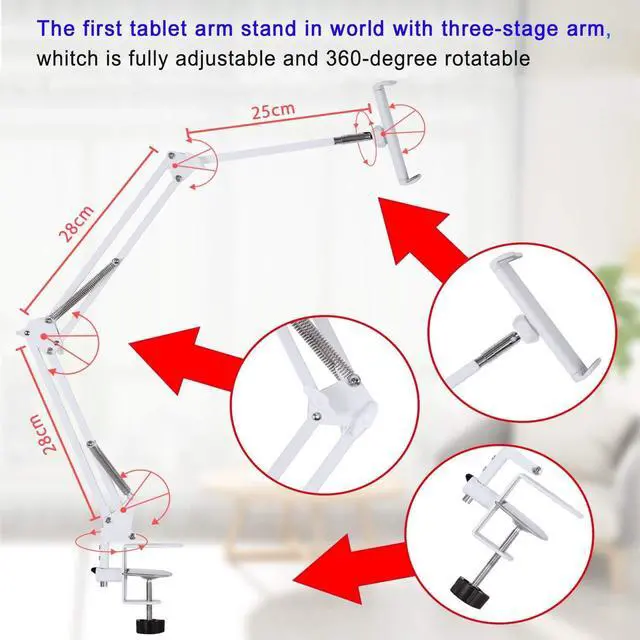 The first tablet arm stand in world with three-stage arm, whitch is fully adjustable and 360-degree rotatable

25cm

28cm

28cm