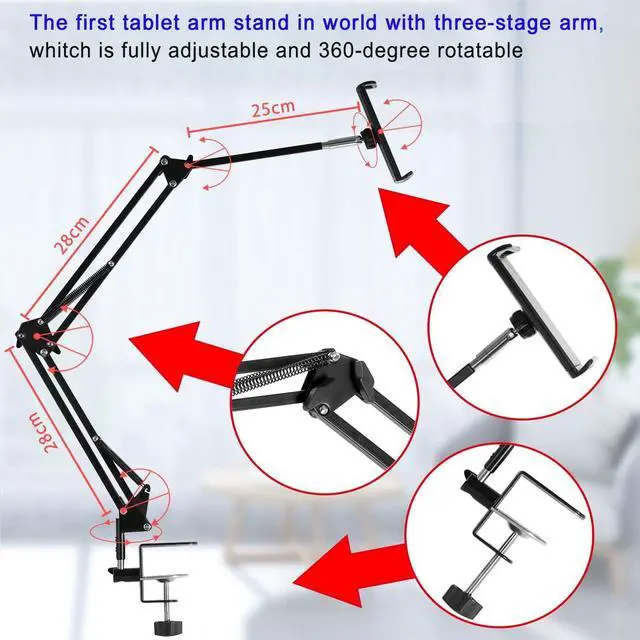 The first tablet arm stand in world with three-stage arm, whitch is fully adjustable and 360-degree rotatable

25cm

28cm

28cm