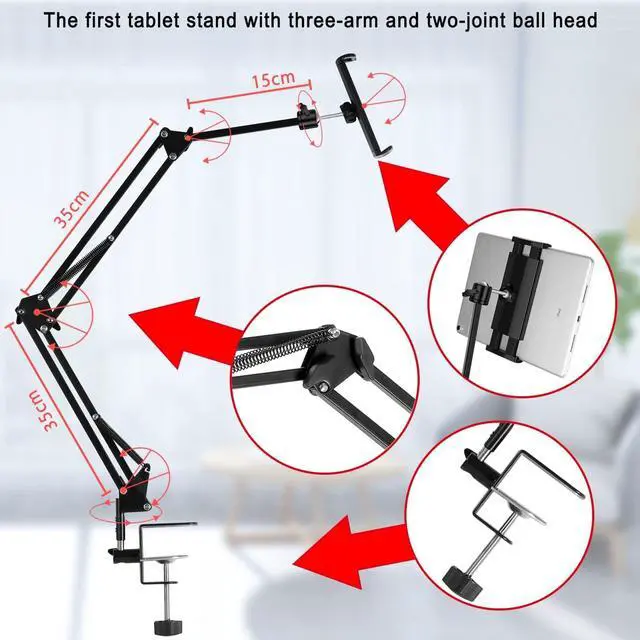 The first tablet stand with three-arm and two-joint ball head

15cm

35cm

35cm

iPad