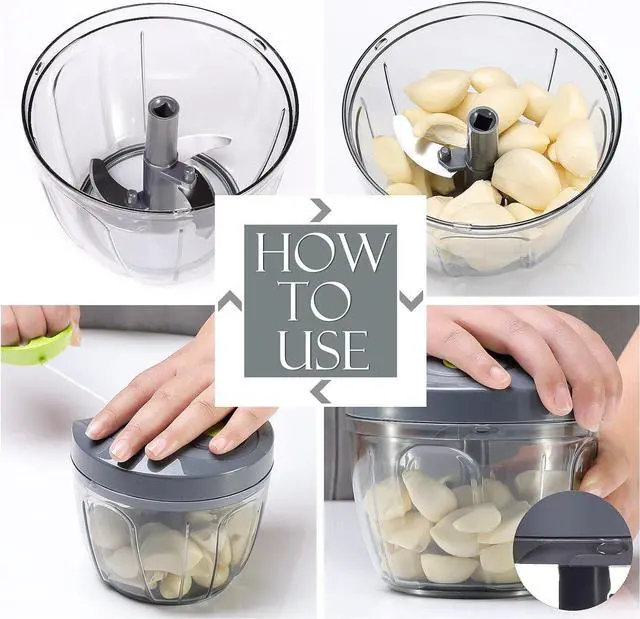 HOW TO USE