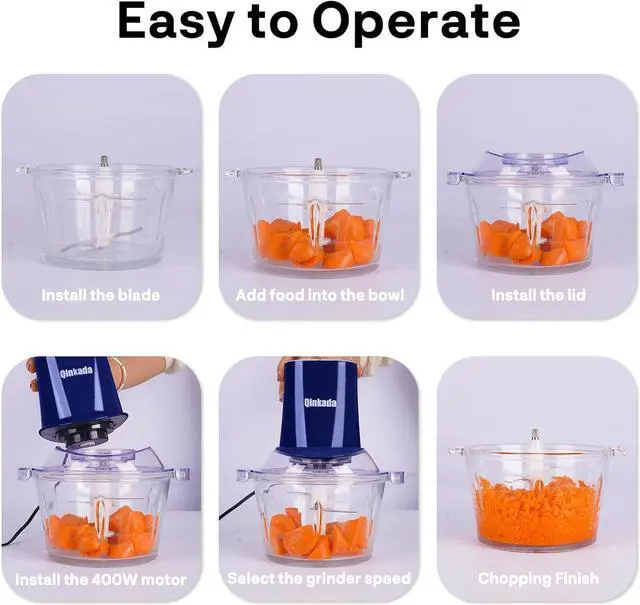 Easy to Operate

Install the blade

Add food into the bowl

Install the lid

Qinkada

Install the 400W motor

Qinkada

Select the grinder speed

Chopping Finish